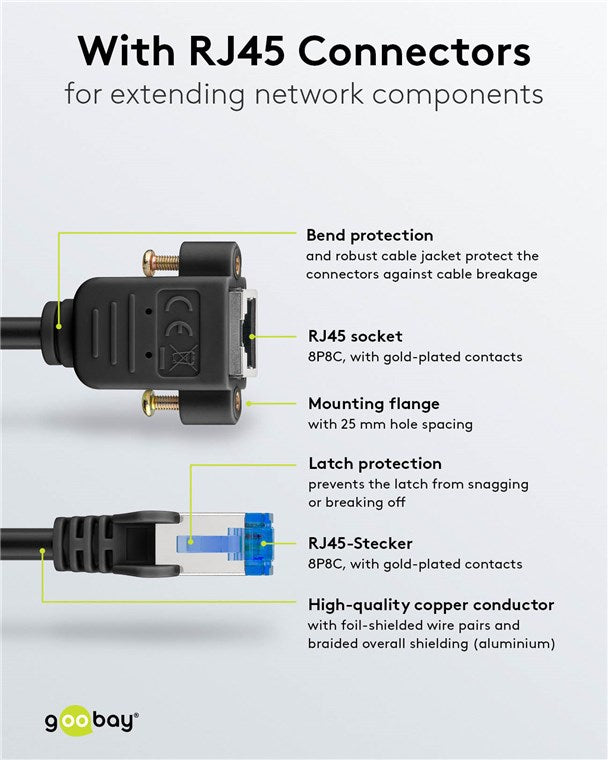 With RJ45 Connectors
for extending network components

Bend protection
and robust cable jacket protect the connectors against cable breakage

RJ45 socket
8P8C, with gold-plated contacts

Mounting flange
with 25 mm hole spacing

Latch protection
prevents the latch from snagging or breaking off

RJ45-Stecker
8P8C, with gold-plated contacts

High-quality copper conductor
with foil-shielded wire pairs and braided overall shielding (aluminium)

CE

goobay®