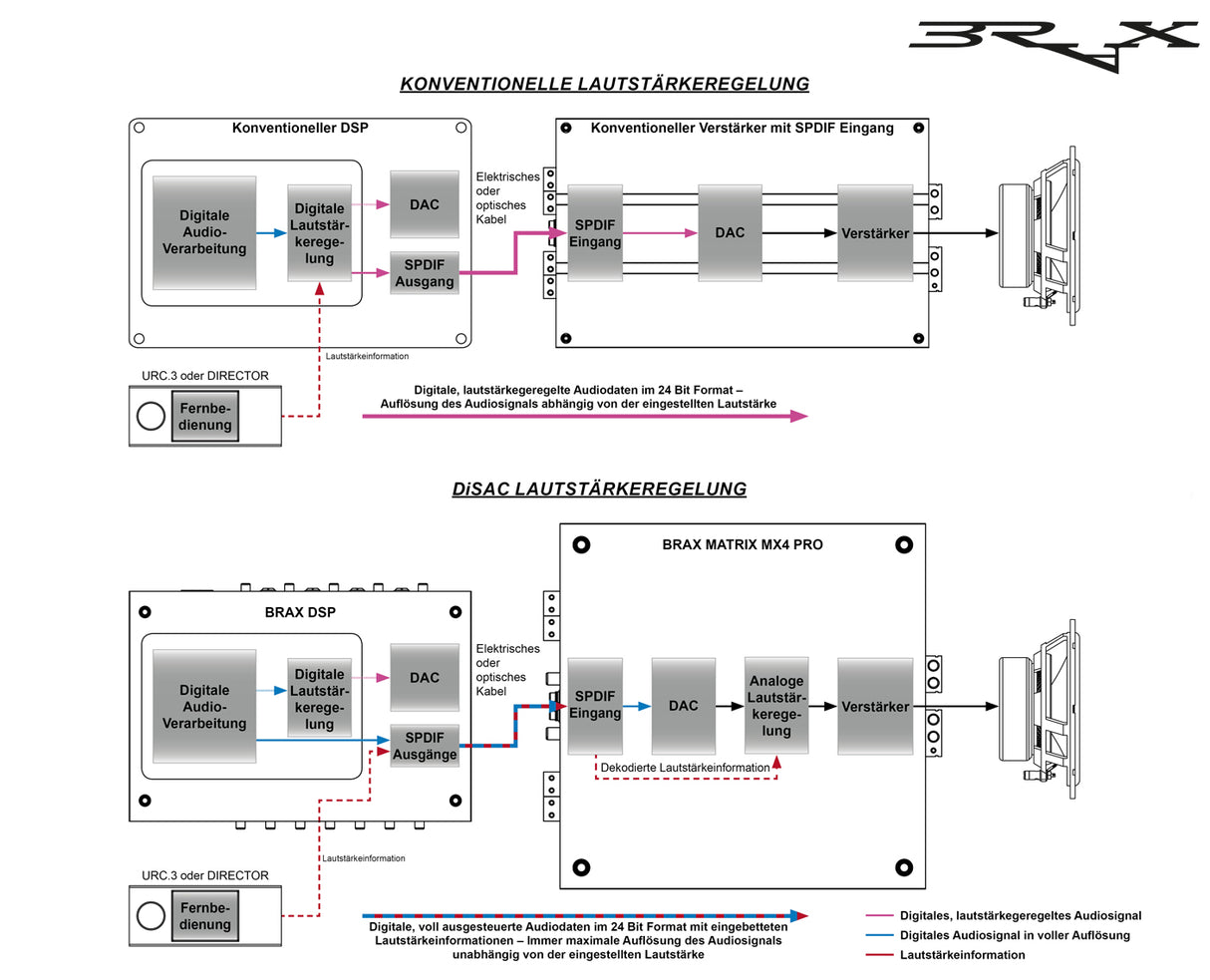 BRAX

KONVENTIONELLE LAUTSTÄRKEREGELUNG

Konventioneller DSP

Digitale Audio-Verarbeitung

Digitale Lautstärkeregelung

DAC

SPDIF Ausgang

Elektrisches oder optisches Kabel

Konventioneller Verstärker mit SPDIF Eingang

SPDIF Eingang

DAC

Verstärker

Lautstärkeinformation

URC.3 oder DIRECTOR

Fernbedienung

Digitale, lautstärkegeregelte Audiodaten im 24 Bit Format – Auflösung des Audiosignals abhängig von der eingestellten Lautstärke

DiSAC LAUTSTÄRKEREGELUNG

BRAX DSP

Digitale Audio-Verarbeitung

Digitale Lautstärkeregelung

DAC

SPDIF Ausgänge

Elektrisches oder optisches Kabel

BRAX MATRIX MX4 PRO

SPDIF Eingang

DAC

Analoge Lautstärkeregelung

Verstärker

Dekodierte Lautstärkeinformation

Lautstärkeinformation

URC.3 oder DIRECTOR

Fernbedienung

Digitale, voll ausgesteuerte Audiodaten im 24 Bit Format mit eingebetteten Lautstärkeinformationen – Immer maximale Auflösung des Audiosignals unabhängig von der eingestellten Lautstärke

Digitales, lautstärkegeregeltes Audiosignal
Digitales Audiosignal in voller Auflösung
Lautstärkeinformation