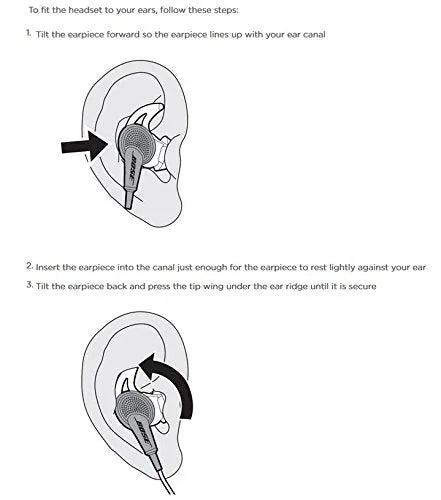 To fit the headset to your ears, follow these steps:

1. Tilt the earpiece forward so the earpiece lines up with your ear canal

BOSE

2. Insert the earpiece into the canal just enough for the earpiece to rest lightly against your ear

3. Tilt the earpiece back and press the tip wing under the ear ridge until it is secure

BOSE