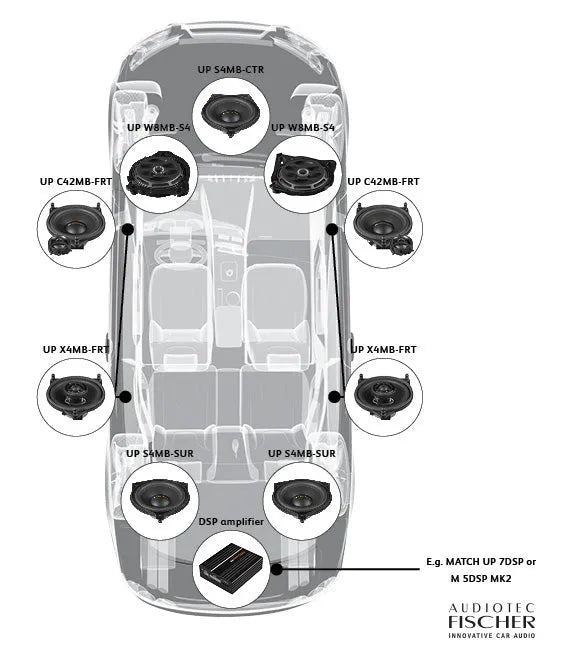 UP S4MB-CTR

UP W8MB-S4

UP W8MB-S4

UP C42MB-FRT

UP C42MB-FRT

UP X4MB-FRT

UP X4MB-FRT

UP S4MB-SUR

UP S4MB-SUR

DSP amplifier

E.g. MATCH UP 7DSP or M 5DSP MK2

AUDIOTEC FISCHER
INNOVATIVE CAR AUDIO