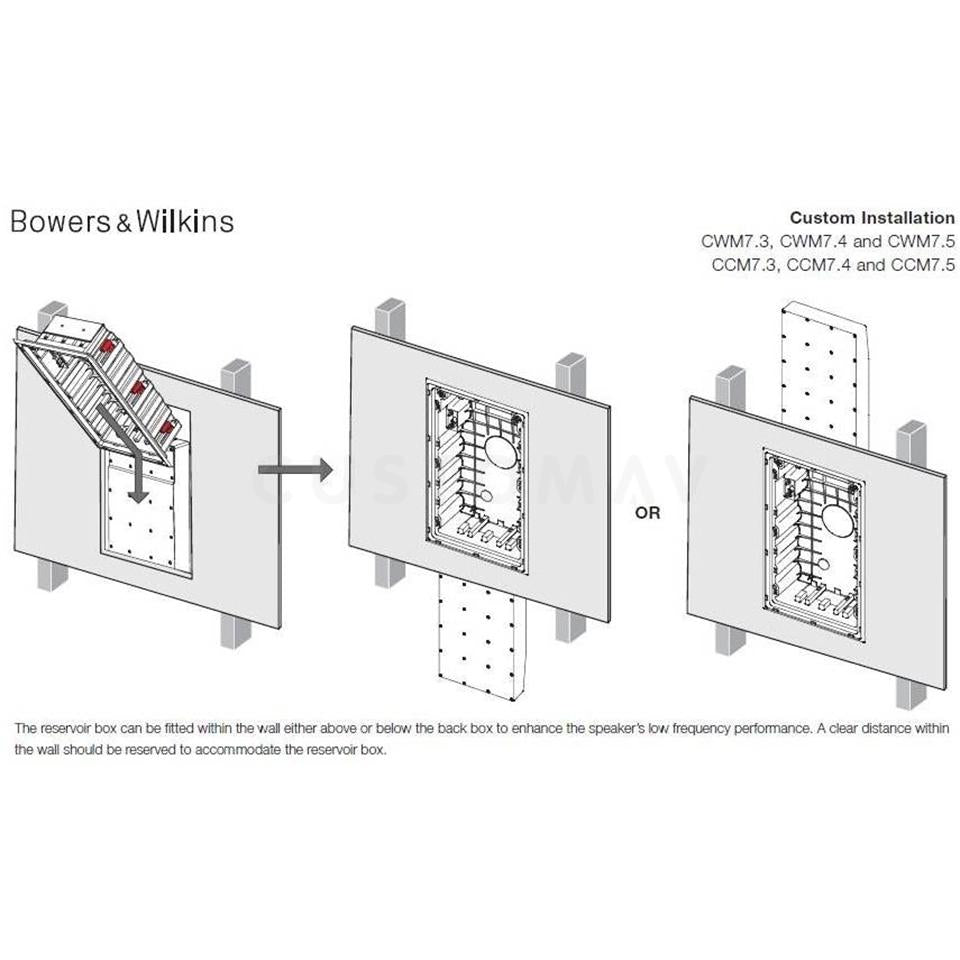 Bowers & Wilkins

Custom Installation
CWM7.3, CWM7.4 and CWM7.5
CCM7.3, CCM7.4 and CCM7.5

CUSTOMAV

OR

The reservoir box can be fitted within the wall either above or below the back box to enhance the speaker's low frequency performance. A clear distance within the wall should be reserved to accommodate the reservoir box.