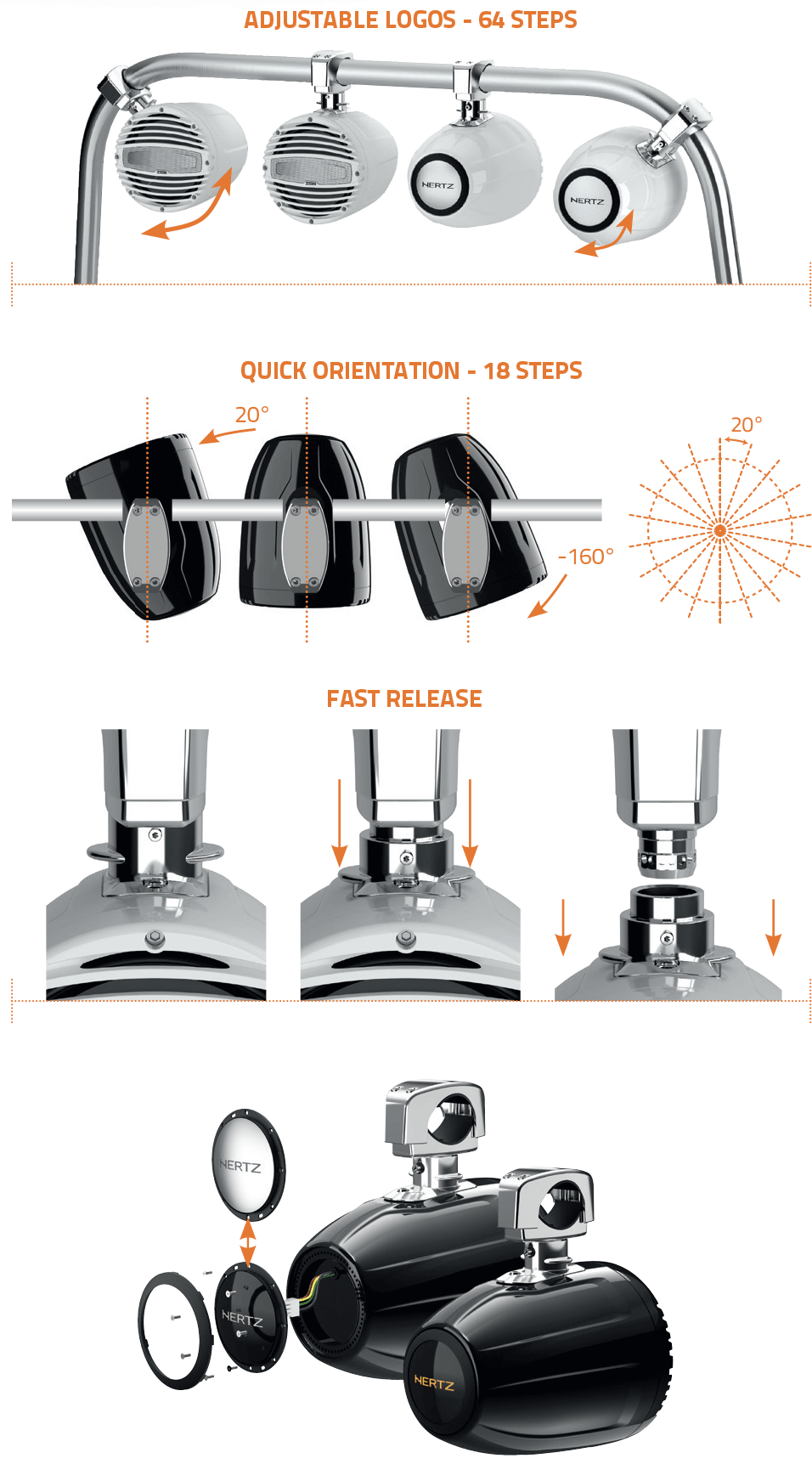 ADJUSTABLE LOGOS - 64 STEPS

HERTZ

HERTZ

QUICK ORIENTATION - 18 STEPS

20°

-160°

20°

FAST RELEASE

HERTZ

HERTZ

HERTZ