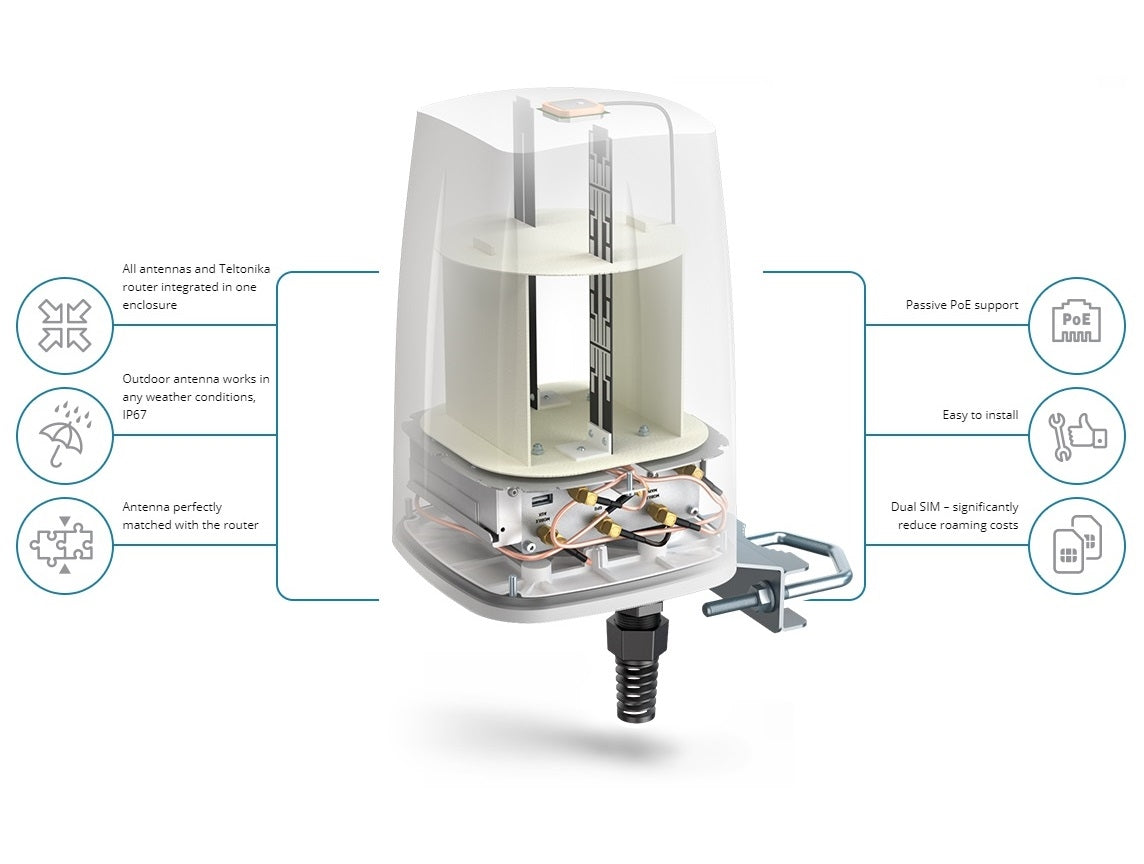 All antennas and Teltonika router integrated in one enclosure

Outdoor antenna works in any weather conditions, IP67

Antenna perfectly matched with the router

Passive PoE support

PoE

Easy to install

Dual SIM – significantly reduce roaming costs