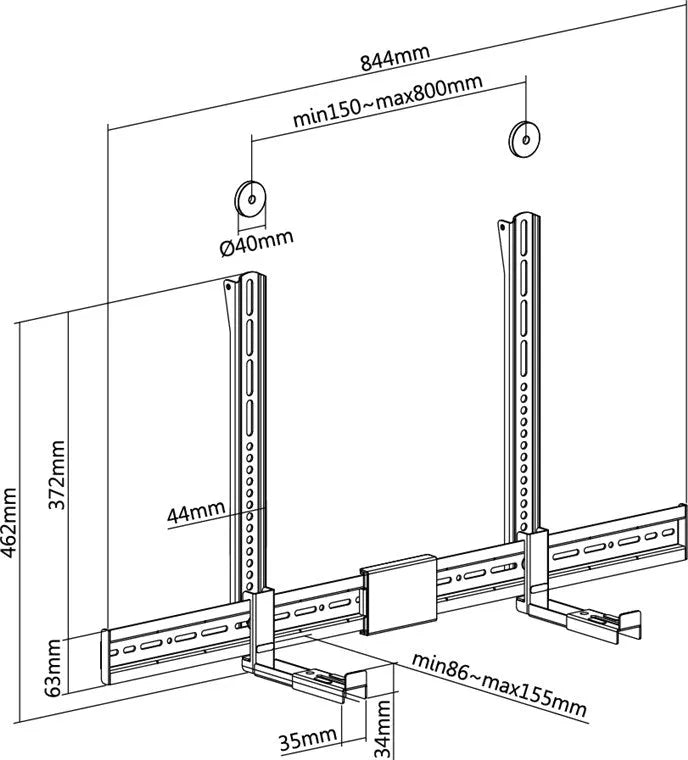 844mm
min150~max800mm
Ø40mm
462mm
372mm
44mm
63mm
min86~max155mm
35mm
34mm