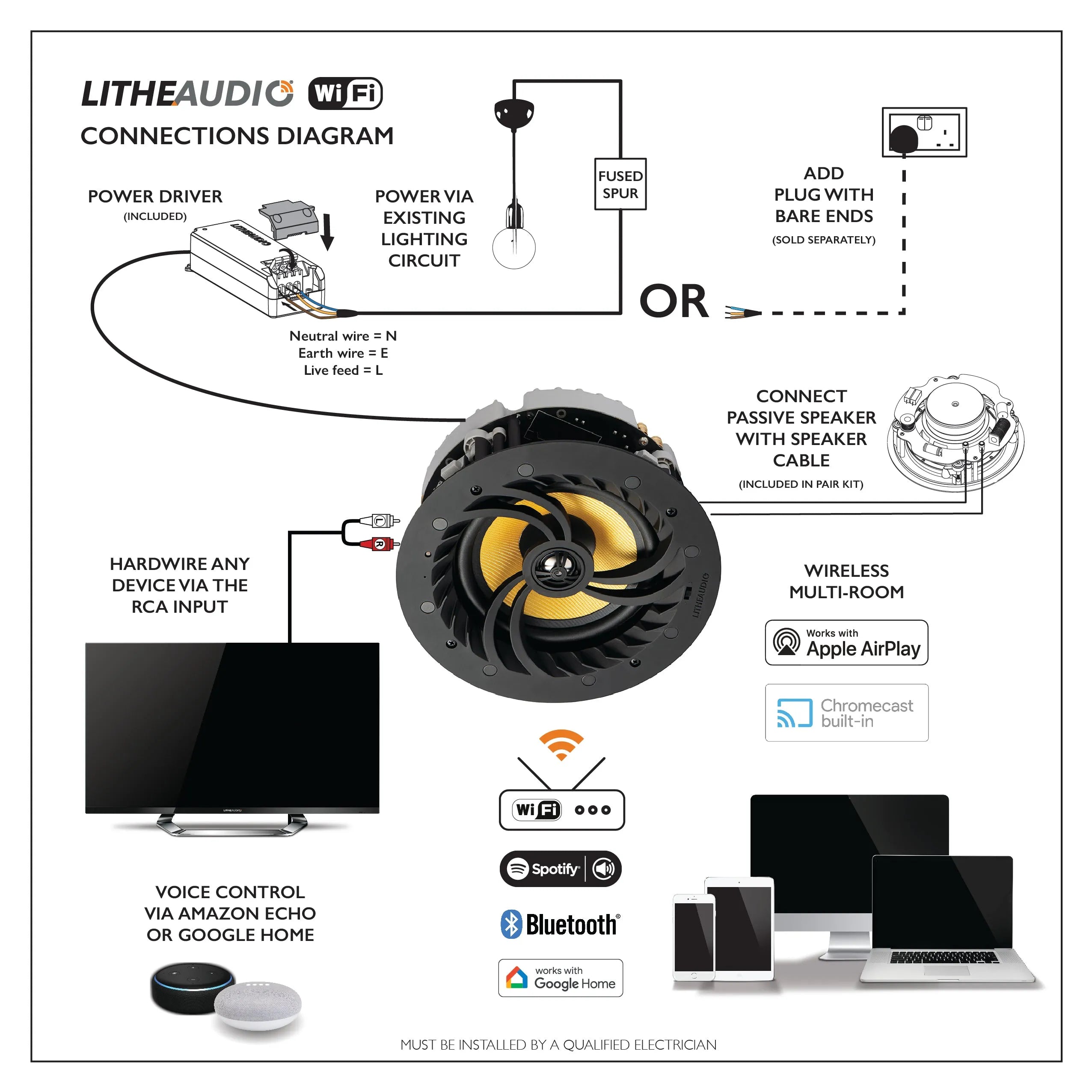 LITHEAUDIO WiFi
CONNECTIONS DIAGRAM

POWER DRIVER
(INCLUDED)

LITHEAUDIO

POWER VIA EXISTING LIGHTING CIRCUIT

FUSED SPUR

ADD PLUG WITH BARE ENDS
(SOLD SEPARATELY)

OR

Neutral wire = N
Earth wire = E
Live feed = L

CONNECT PASSIVE SPEAKER WITH SPEAKER CABLE
(INCLUDED IN PAIR KIT)

L
R

HARDWIRE ANY DEVICE VIA THE RCA INPUT

LITHEAUDIO

WIRELESS MULTI-ROOM

Works with
Apple AirPlay

Chromecast built-in

LITHEAUDIO

WiFi

Spotify

Bluetooth

works with
Google Home

VOICE CONTROL VIA AMAZON ECHO OR GOOGLE HOME

MUST BE INSTALLED BY A QUALIFIED ELECTRICIAN