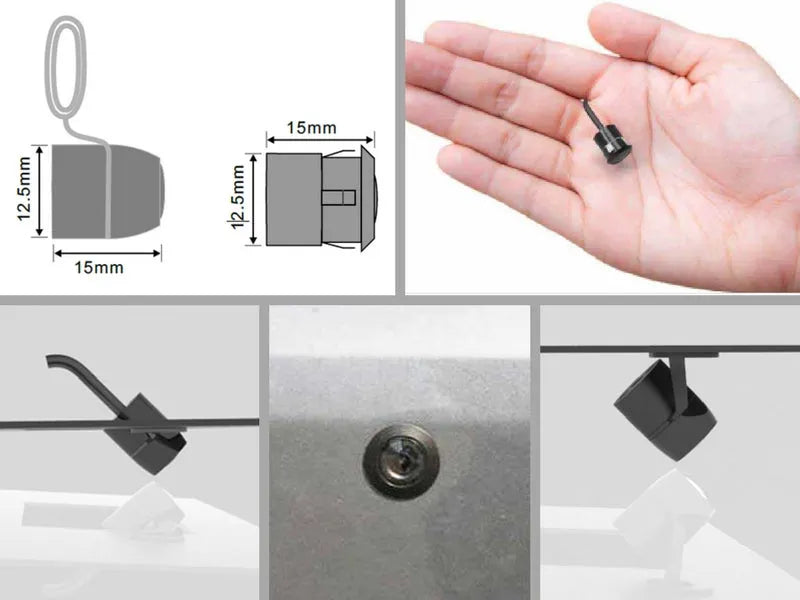 12.5mm
15mm
15mm
12.5mm