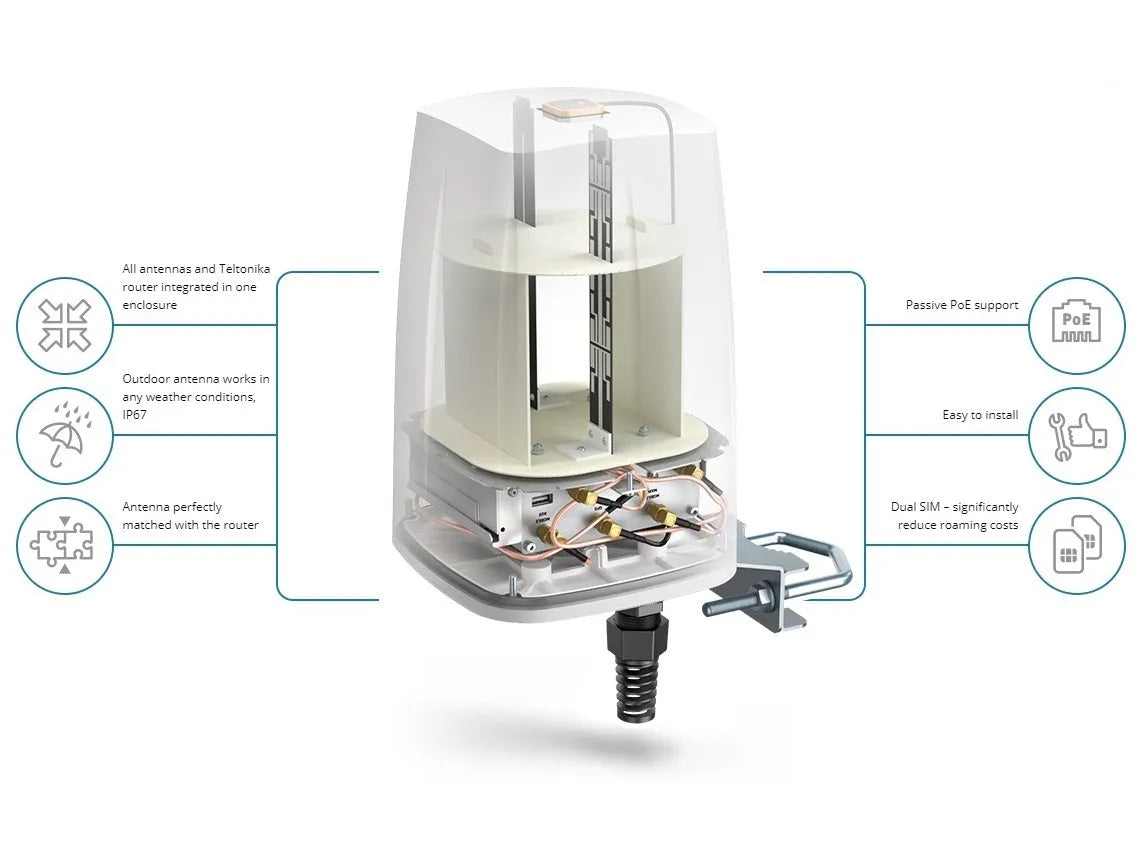 All antennas and Teltonika router integrated in one enclosure

Outdoor antenna works in any weather conditions, IP67

Antenna perfectly matched with the router

Passive PoE support

PoE

Easy to install

Dual SIM – significantly reduce roaming costs